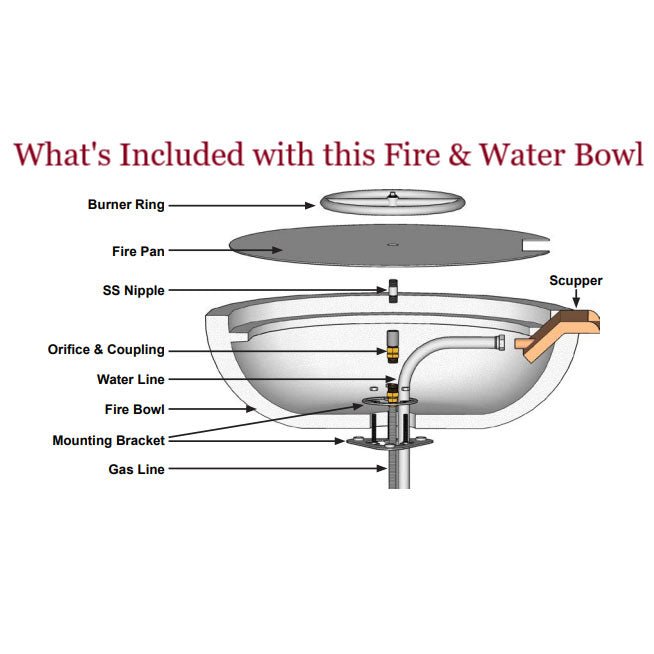 What's Included with this Fire & Water Bowl

Burner Ring

Fire Pan

SS Nipple

Scupper

Orifice & Coupling

Water Line

Fire Bowl

Mounting Bracket

Gas Line