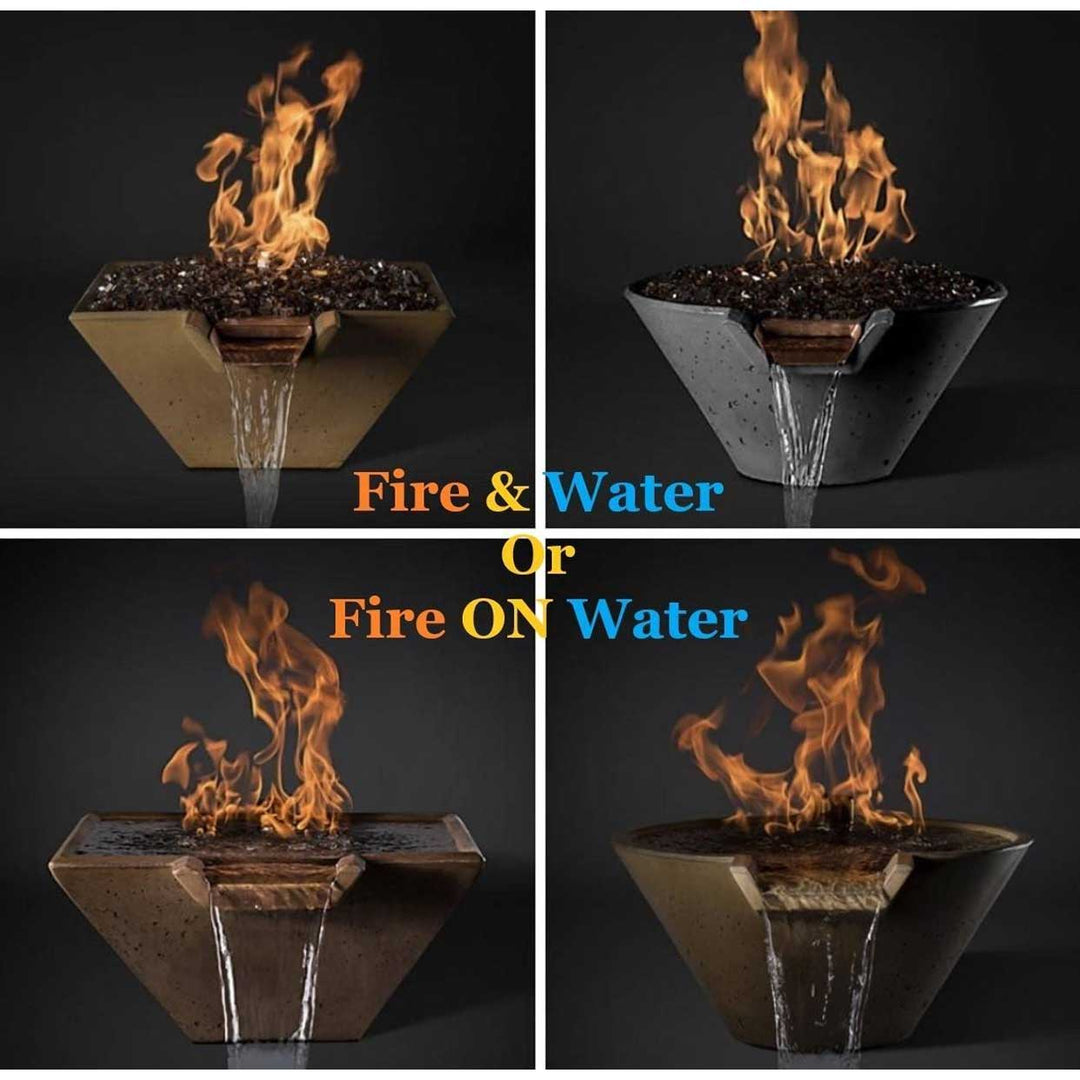 Fire & Water
Or
Fire ON Water